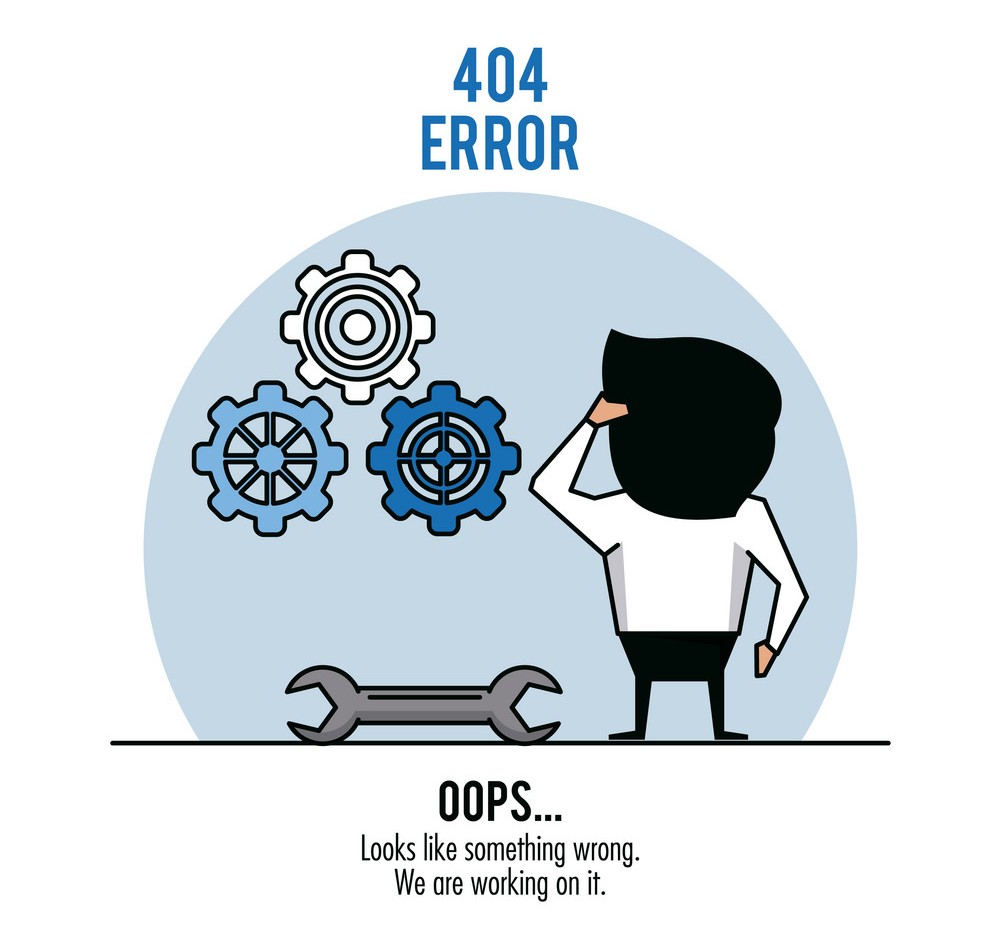 404
ERROR

OOPS...
Looks like something wrong.
We are working on it.